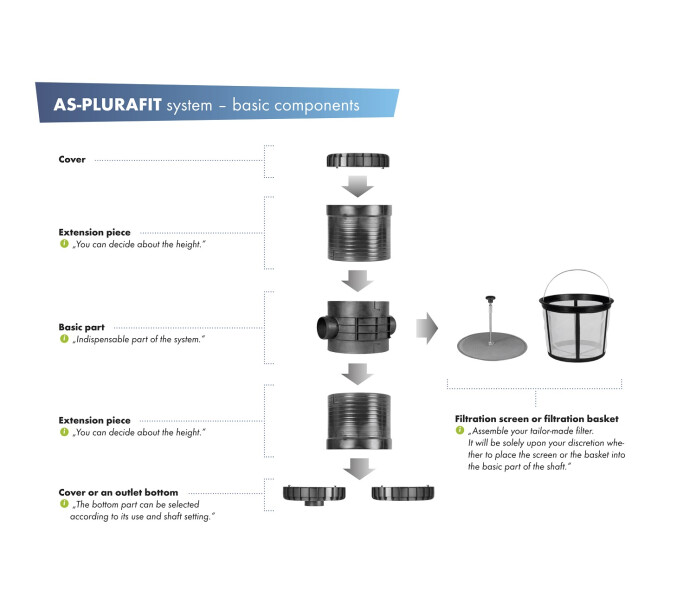 AS-PLURAFIT system – basic components

Cover

Extension piece
„You can decide about the height."

Basic part
„Indispensable part of the system."

Extension piece
„You can decide about the height."

Cover or an outlet bottom
„The bottom part can be selected according to its use and shaft setting."

Filtration screen or filtration basket
„Assemble your tailor-made filter. It will be solely upon your discretion whether to place the screen or the basket into the basic part of the shaft."