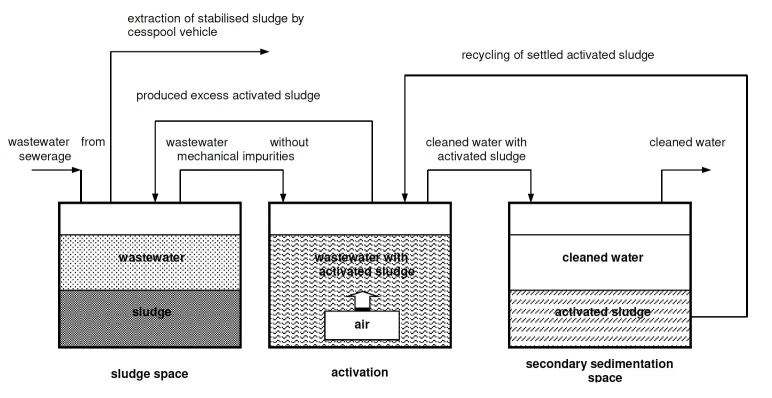 extraction of stabilised sludge by cesspool vehicle

recycling of settled activated sludge

produced excess activated sludge

wastewater from sewerage

wastewater without mechanical impurities

cleaned water with activated sludge

cleaned water

wastewater

sludge

wastewater with activated sludge

air

cleaned water

activated sludge

sludge space

activation

secondary sedimentation space